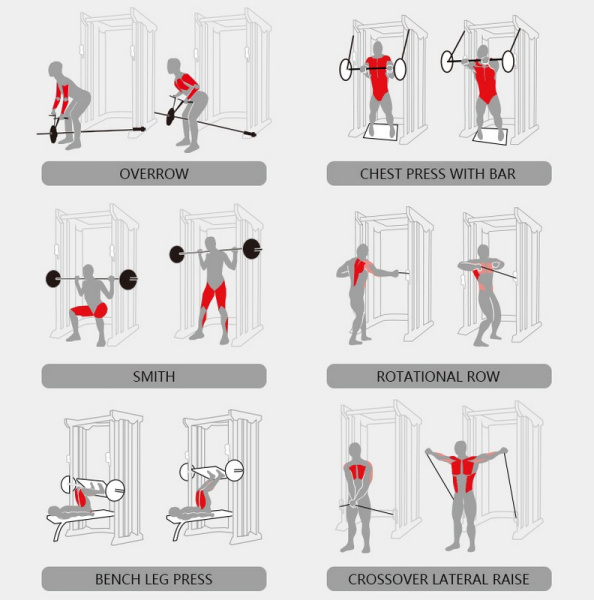 OVERROW

CHEST PRESS WITH BAR

SMITH

ROTATIONAL ROW

BENCH LEG PRESS

CROSSOVER LATERAL RAISE