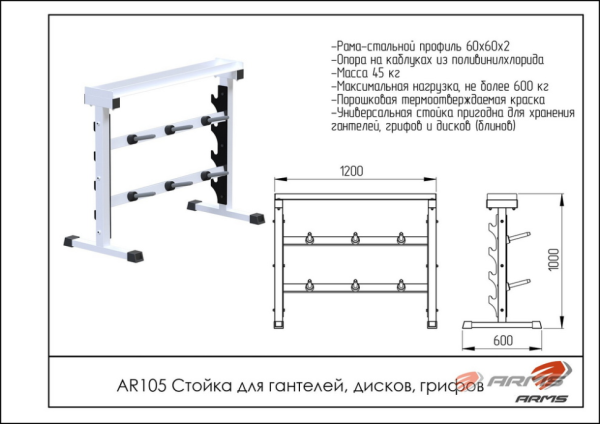 -Рама-стальной профиль 60х60х2
-Опора на каблуках из поливинилхлорида
-Масса 45 кг
-Максимальная нагрузка, не более 600 кг
-Порошковая термоотверждаемая краска
-Универсальная стойка пригодна для хранения гантелей, грифов и дисков (блинов)

1200

1000

600

AR105 Стойка для гантелей, дисков, грифов

ARMS

ARMS