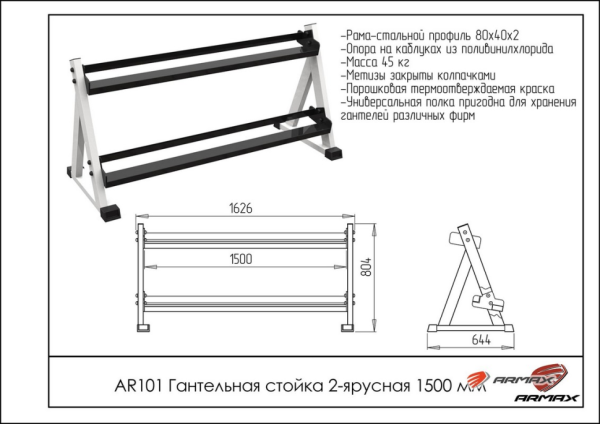 -Рама-стальной профиль 80х40х2
-Опора на каблуках из поливинилхлорида
-Масса 45 кг
-Метизы закрыты колпачками
-Порошковая термоотверждаемая краска
-Универсальная полка пригодна для хранения гантелей различных фирм

1626

1500

804

644

AR101 Гантельная стойка 2-ярусная 1500 мм

ARMAX

ARMAX