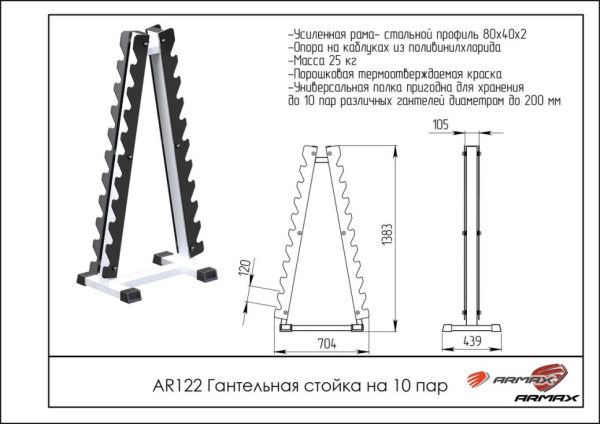 -Усиленная рама- стальной профиль 80х40х2
-Опора на каблуках из поливинилхлорида
-Масса 25 кг
-Порошковая термоотверждаемая краска
-Универсальная полка пригодна для хранения до 10 пар различных гантелей диаметром до 200 мм

105

1383

120

704

439

AR122 Гантельная стойка на 10 пар

ARMAX

ARMAX