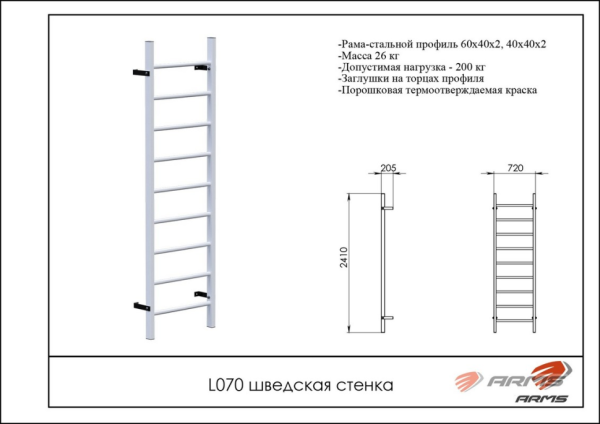 -Рама-стальной профиль 60х40х2, 40х40х2
-Масса 26 кг
-Допустимая нагрузка - 200 кг
-Заглушки на торцах профиля
-Порошковая термоотверждаемая краска

205

720

2410

L070 шведская стенка

ARMS

ARMS