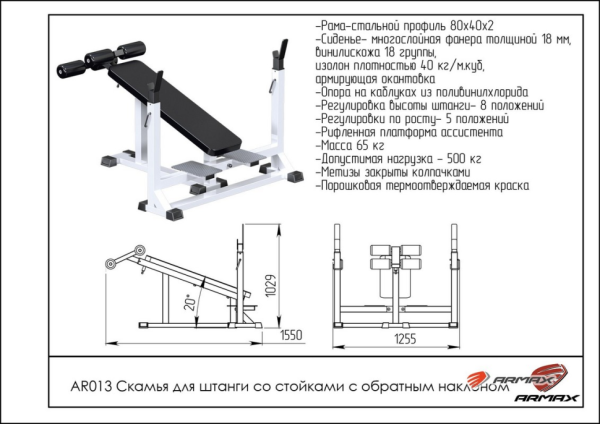 -Рама-стальной профиль 80х40х2
-Сиденье- многослойная фанера толщиной 18 мм, винилискожа 18 группы, изолон плотностью 40 кг/м.куб, армирующая окантовка
-Опора на каблуках из поливинилхлорида
-Регулировка высоты штанги- 8 положений
-Регулировки по росту- 5 положений
-Рифленная платформа ассистента
-Масса 65 кг
-Допустимая нагрузка - 500 кг
-Метизы закрыты колпачками
-Порошковая термоотверждаемая краска

20°
1029
1550
1255

AR013 Скамья для штанги со стойками с обратным наклоном

ARMAX
ARMAX