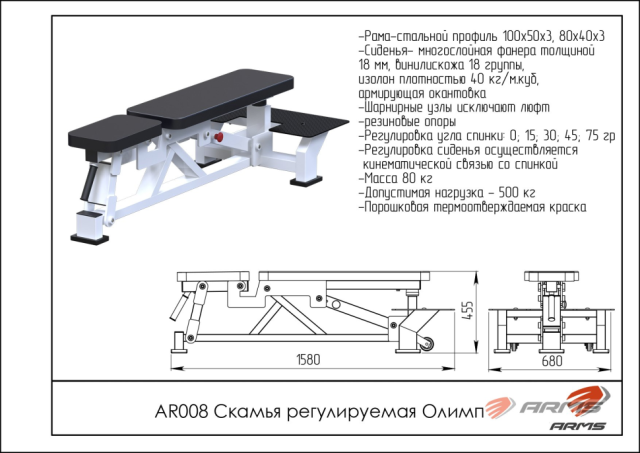 -Рама-стальной профиль 100х50х3, 80х40х3
-Сиденья- многослойная фанера толщиной 18 мм, винилискожа 18 группы, изолон плотностью 40 кг/м.куб, армирующая окантовка
-Шарнирные узлы исключают люфт
-резиновые опоры
-Регулировка угла спинки: 0; 15; 30; 45; 75 гр
-Регулировка сиденья осуществляется кинематической связью со спинкой
-Масса 80 кг
-Допустимая нагрузка - 500 кг
-Порошковая термоотверждаемая краска

455
1580
680

AR008 Скамья регулируемая Олимп

ARMS
ARMS