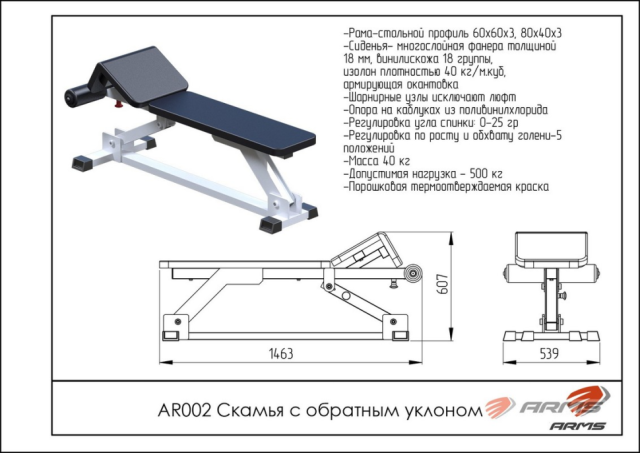 -Рама-стальной профиль 60х60х3, 80х40х3
-Сиденья- многослойная фанера толщиной 18 мм, винилискожа 18 группы, изолон плотностью 40 кг/м.куб, армирующая окантовка
-Шарнирные узлы исключают люфт
-Опора на каблуках из поливинилхлорида
-Регулировка угла спинки: 0-25 гр
-Регулировка по росту и обхвату голени-5 положений
-Масса 40 кг
-Допустимая нагрузка - 500 кг
-Порошковая термоотверждаемая краска

607

1463

539

AR002 Скамья с обратным уклоном

ARMS

ARMS