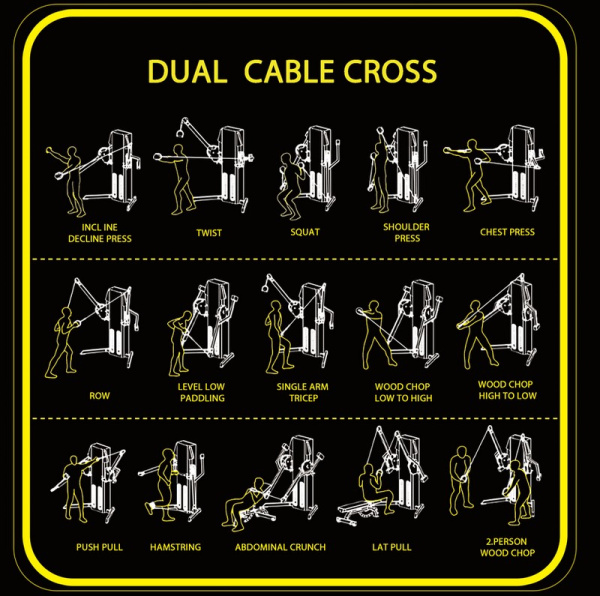 DUAL CABLE CROSS

INCL INE DECLINE PRESS

TWIST

SQUAT

SHOULDER PRESS

CHEST PRESS

ROW

LEVEL LOW PADDLING

SINGLE ARM TRICEP

WOOD CHOP LOW TO HIGH

WOOD CHOP HIGH TO LOW

PUSH PULL

HAMSTRING

ABDOMINAL CRUNCH

LAT PULL

2.PERSON WOOD CHOP