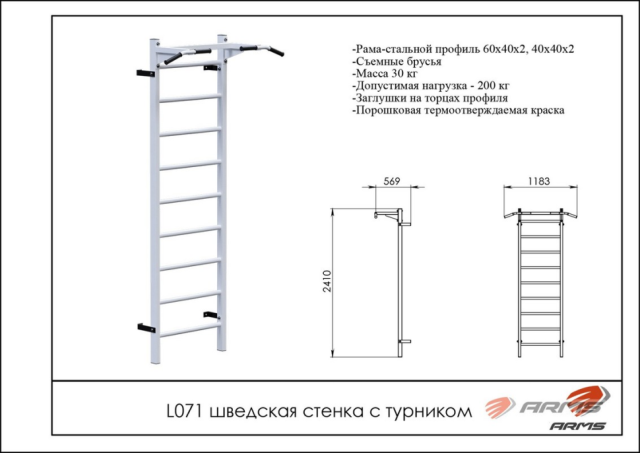 -Рама-стальной профиль 60х40х2, 40х40х2
-Съемные брусья
-Масса 30 кг
-Допустимая нагрузка - 200 кг
-Заглушки на торцах профиля
-Порошковая термоотверждаемая краска

569

1183

2410

L071 шведская стенка с турником

ARMS

ARMS