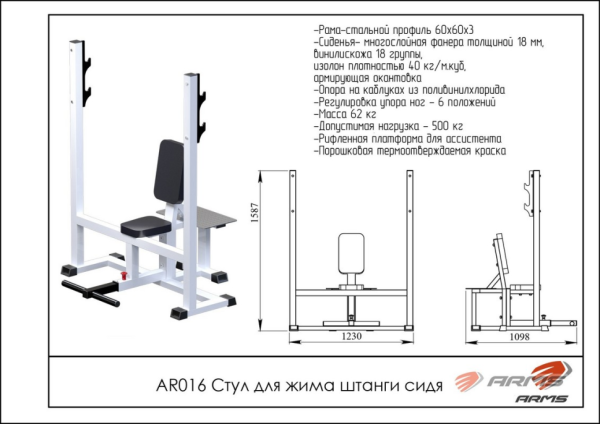 -Рама-стальной профиль 60х60х3
-Сиденья- многослойная фанера толщиной 18 мм, винилискожа 18 группы,
изолон плотностью 40 кг/м.куб,
армирующая окантовка
-Опора на каблуках из поливинилхлорида
-Регулировка упора ног - 6 положений
-Масса 62 кг
-Допустимая нагрузка - 500 кг
-Рифленная платформа для ассистента
-Порошковая термоотверждаемая краска

1587

1230

1098

AR016 Стул для жима штанги сидя

ARMS

ARMS